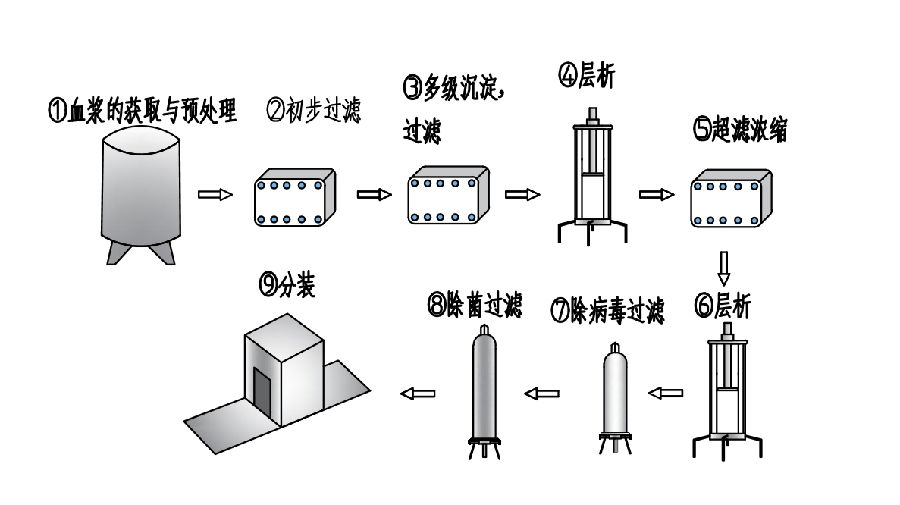 ①血浆的获取与预处理

②初步过滤

③多级沉淀，过滤

④层析

⑤超滤浓缩

⑥层析

⑦除病毒过滤

⑧除菌过滤

⑨分装